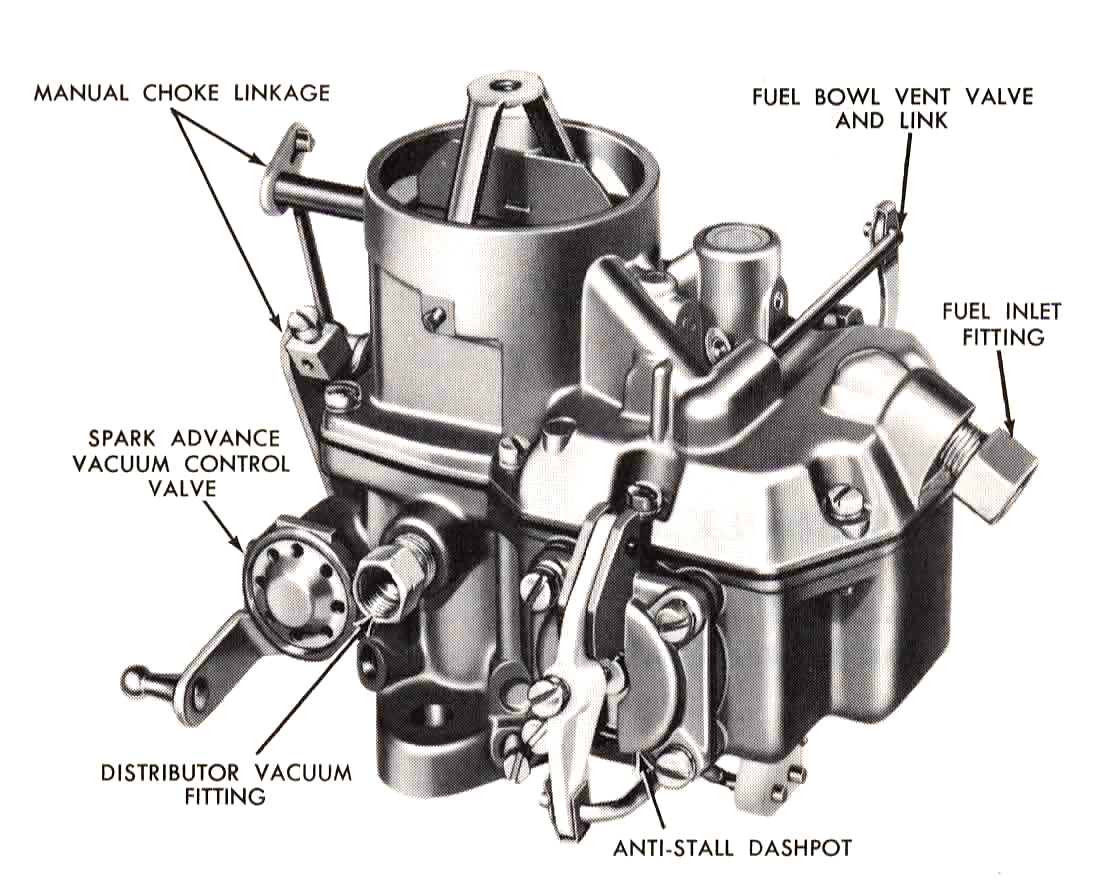 MANUAL CHOKE LINKAGE

FUEL BOWL VENT VALVE AND LINK

FUEL INLET FITTING

SPARK ADVANCE VACUUM CONTROL VALVE

DISTRIBUTOR VACUUM FITTING

ANTI-STALL DASHPOT